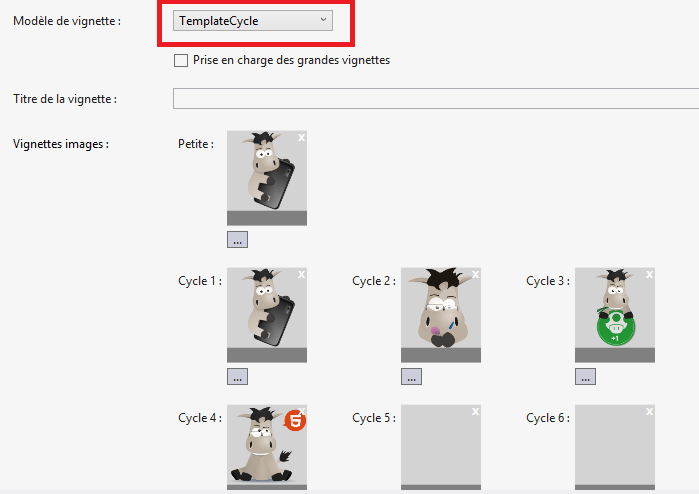 Modèle de vignette : TemplateCycle

Prise en charge des grandes vignettes

Titre de la vignette :

Vignettes images :

Petite :
x
...

Cycle 1 :
x
...

Cycle 2 :
x
...

Cycle 3 :
x
+1
...

Cycle 4 :
x
5

Cycle 5 :
x

Cycle 6 :
x