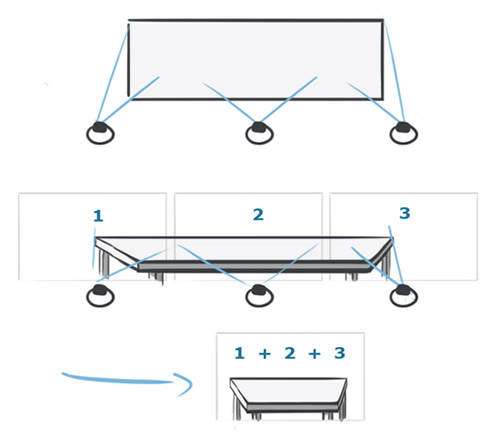 1

2

3

1 + 2 + 3